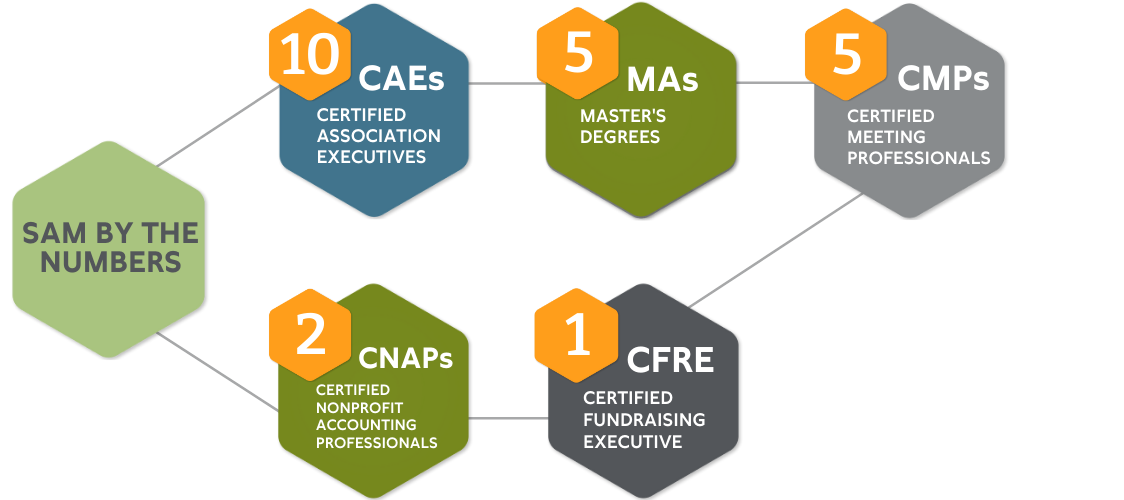 SAM BY THE NUMBERS

10 CAEs
CERTIFIED ASSOCIATION EXECUTIVES

5 MAs
MASTER'S DEGREES

5 CMPs
CERTIFIED MEETING PROFESSIONALS

2 CNAPs
CERTIFIED NONPROFIT ACCOUNTING PROFESSIONALS

1 CFRE
CERTIFIED FUNDRAISING EXECUTIVE